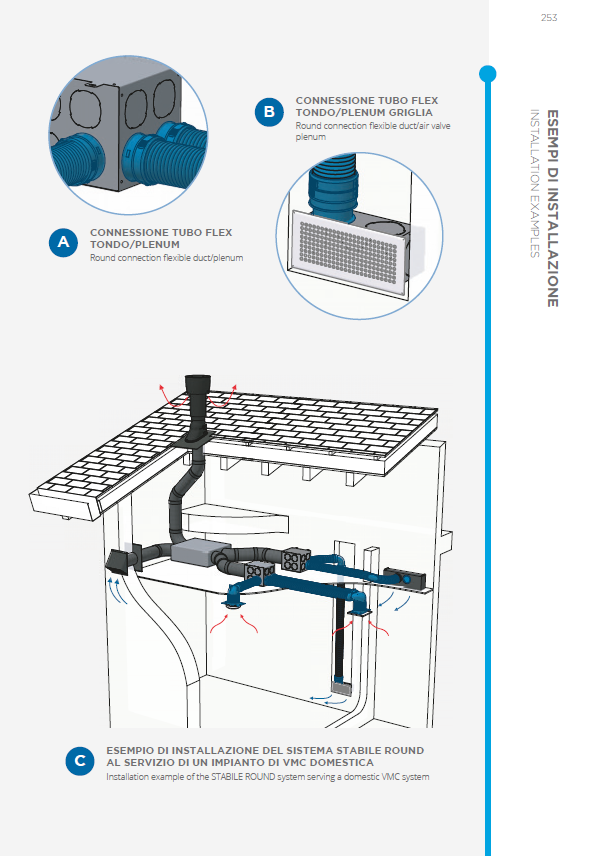 253

ESEMPI DI INSTALLAZIONE
INSTALLATION EXAMPLES

B
CONNESSIONE TUBO FLEX TONDO/PLENUM GRIGLIA
Round connection flexible duct/air valve plenum

A
CONNESSIONE TUBO FLEX TONDO/PLENUM
Round connection flexible duct/plenum

C
ESEMPIO DI INSTALLAZIONE DEL SISTEMA STABILE ROUND AL SERVIZIO DI UN IMPIANTO DI VMC DOMESTICA
Installation example of the STABILE ROUND system serving a domestic VMC system