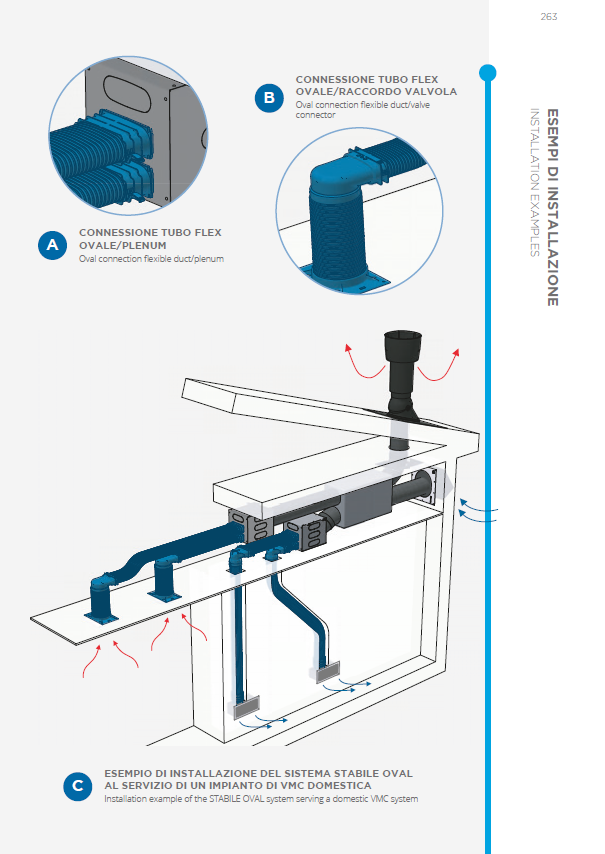 263

ESEMPI DI INSTALLAZIONE
INSTALLATION EXAMPLES

B
CONNESSIONE TUBO FLEX OVALE/RACCORDO VALVOLA
Oval connection flexible duct/valve connector

A
CONNESSIONE TUBO FLEX OVALE/PLENUM
Oval connection flexible duct/plenum

C
ESEMPIO DI INSTALLAZIONE DEL SISTEMA STABILE OVAL AL SERVIZIO DI UN IMPIANTO DI VMC DOMESTICA
Installation example of the STABILE OVAL system serving a domestic VMC system